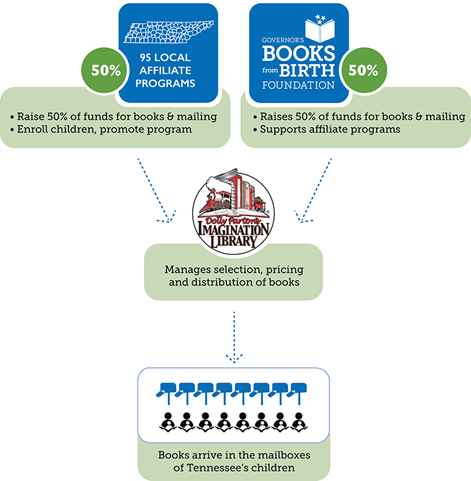 50%

95 LOCAL AFFILIATE PROGRAMS

• Raise 50% of funds for books & mailing
• Enroll children, promote program

GOVERNOR'S BOOKS from BIRTH FOUNDATION

50%

• Raises 50% of funds for books & mailing
• Supports affiliate programs

Dolly Parton's IMAGINATION LIBRARY

Manages selection, pricing and distribution of books

Books arrive in the mailboxes of Tennessee's children